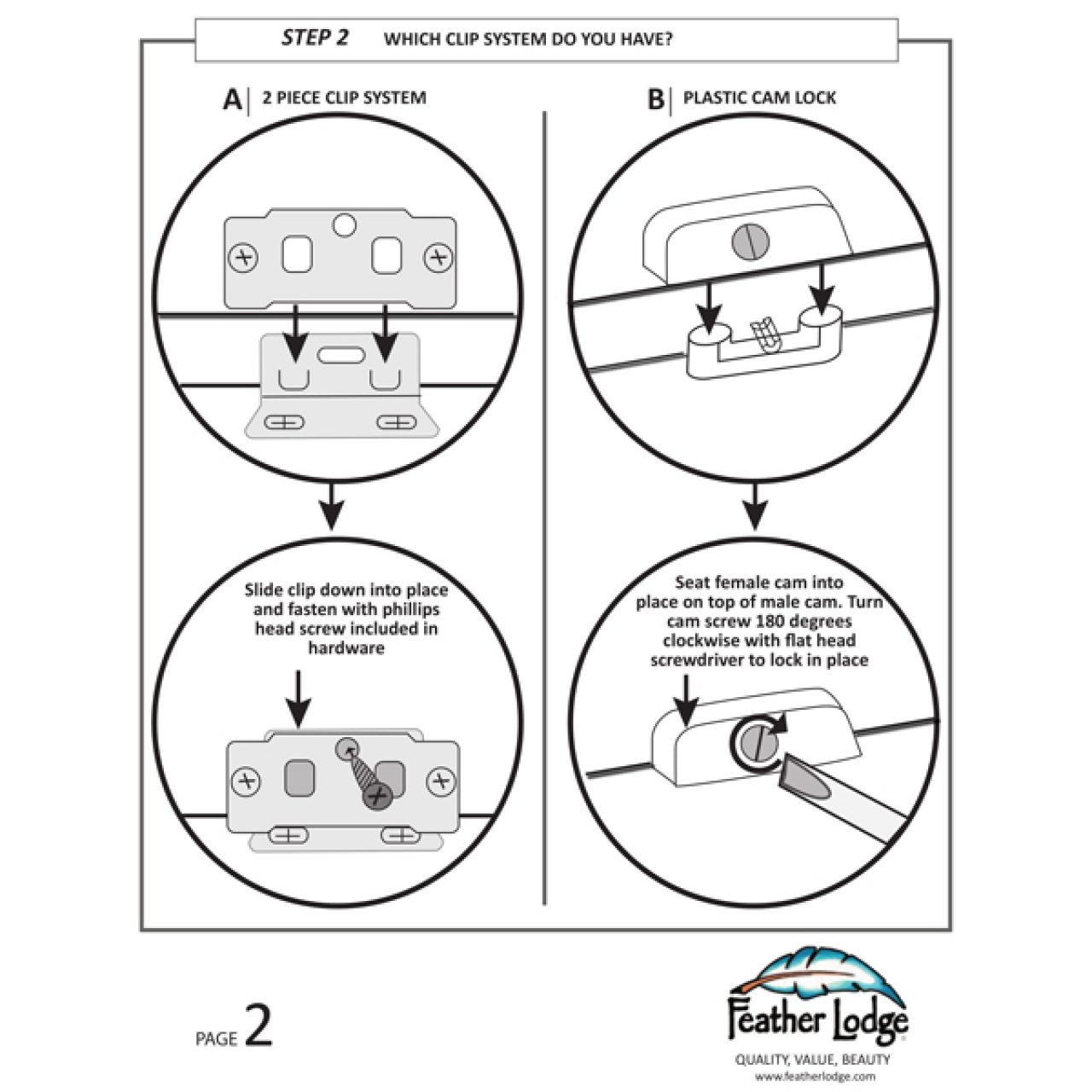 STEP 2 WHICH CLIP SYSTEM DO YOU HAVE?

A | 2 PIECE CLIP SYSTEM

Slide clip down into place and fasten with phillips head screw included in hardware

B | PLASTIC CAM LOCK

Seat female cam into place on top of male cam. Turn cam screw 180 degrees clockwise with flat head screwdriver to lock in place

PAGE 2

Feather Lodge

QUALITY, VALUE, BEAUTY
www.featherlodge.com