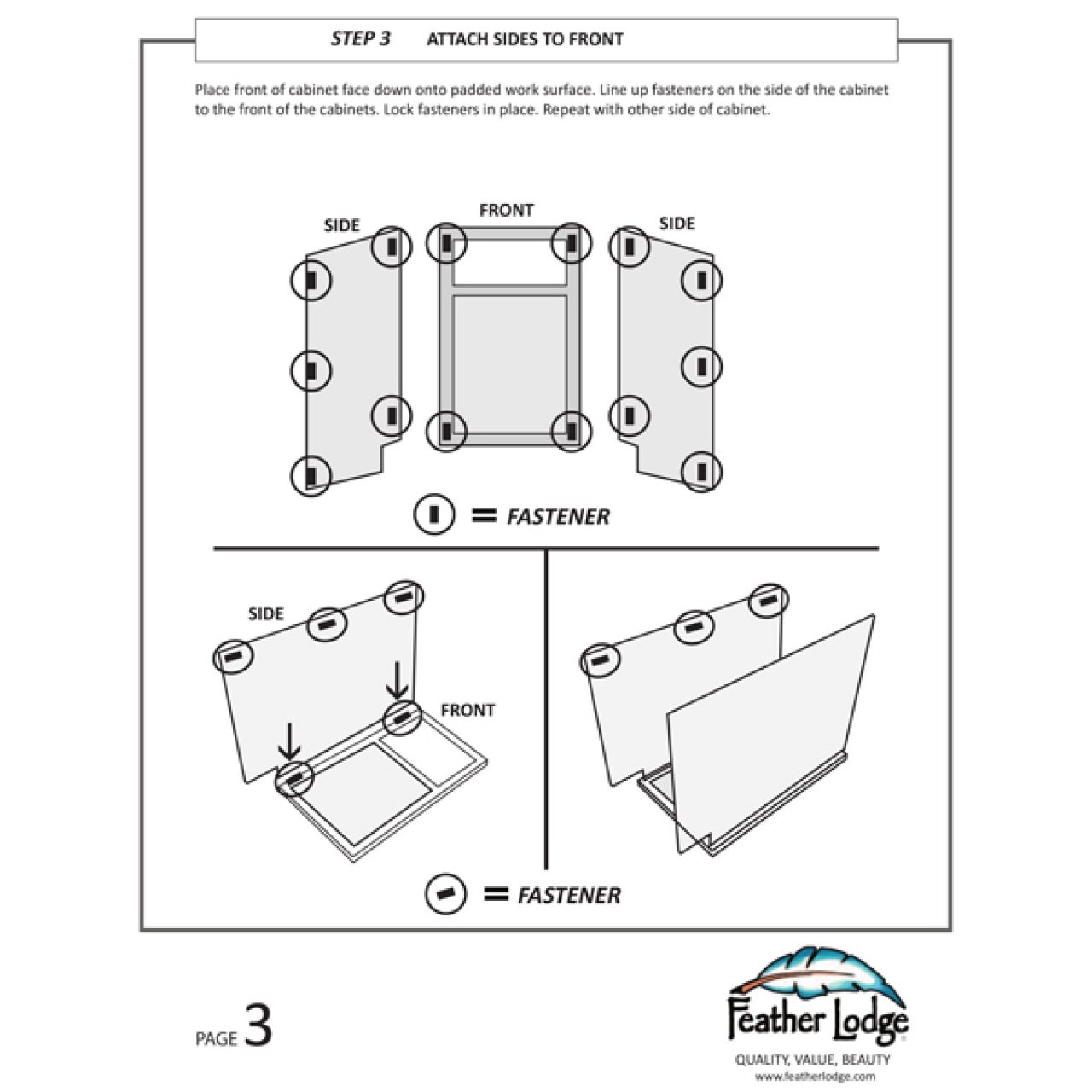 STEP 3 ATTACH SIDES TO FRONT

Place front of cabinet face down onto padded work surface. Line up fasteners on the side of the cabinet to the front of the cabinets. Lock fasteners in place. Repeat with other side of cabinet.

SIDE

FRONT

SIDE

= FASTENER

SIDE

FRONT

= FASTENER

PAGE 3

Feather Lodge

QUALITY, VALUE, BEAUTY

www.featherlodge.com